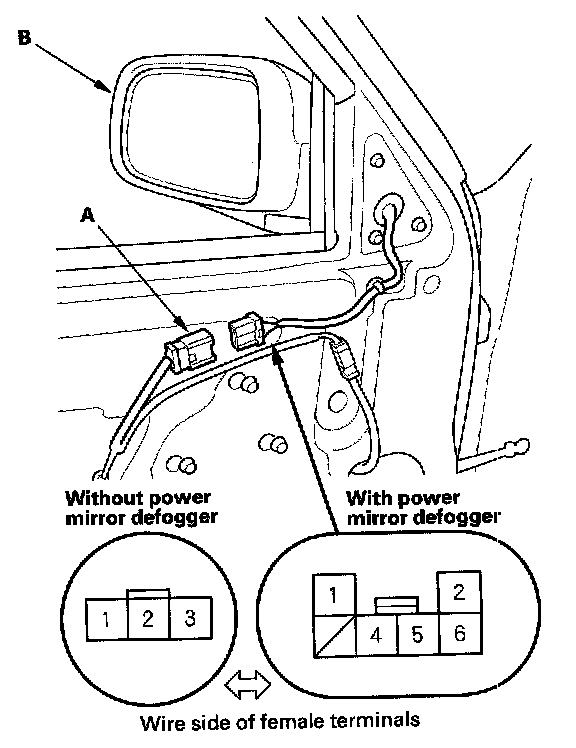 B

A

Without power mirror defogger

With power mirror defogger

1 2 3

1 2 4 5 6

Wire side of female terminals