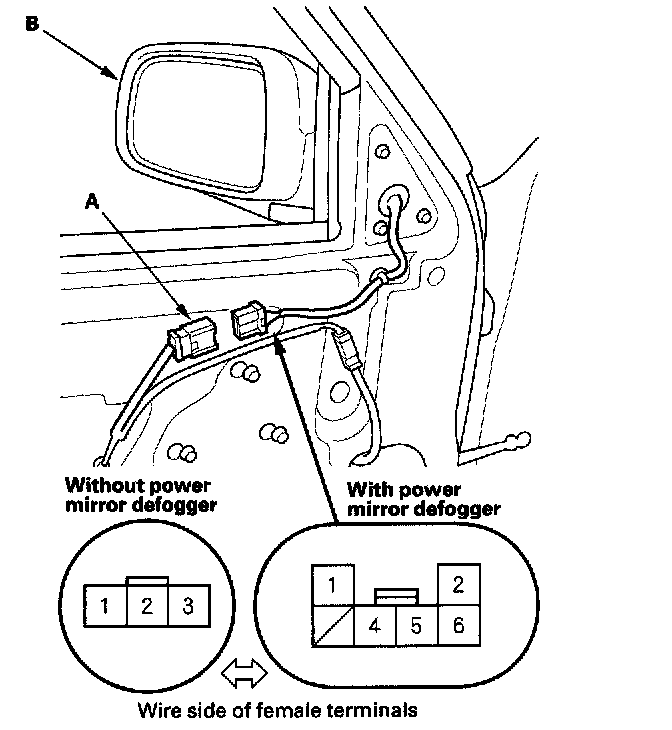 B

A

Without power mirror defogger

With power mirror defogger

1 2 3

1 2
4 5 6

Wire side of female terminals