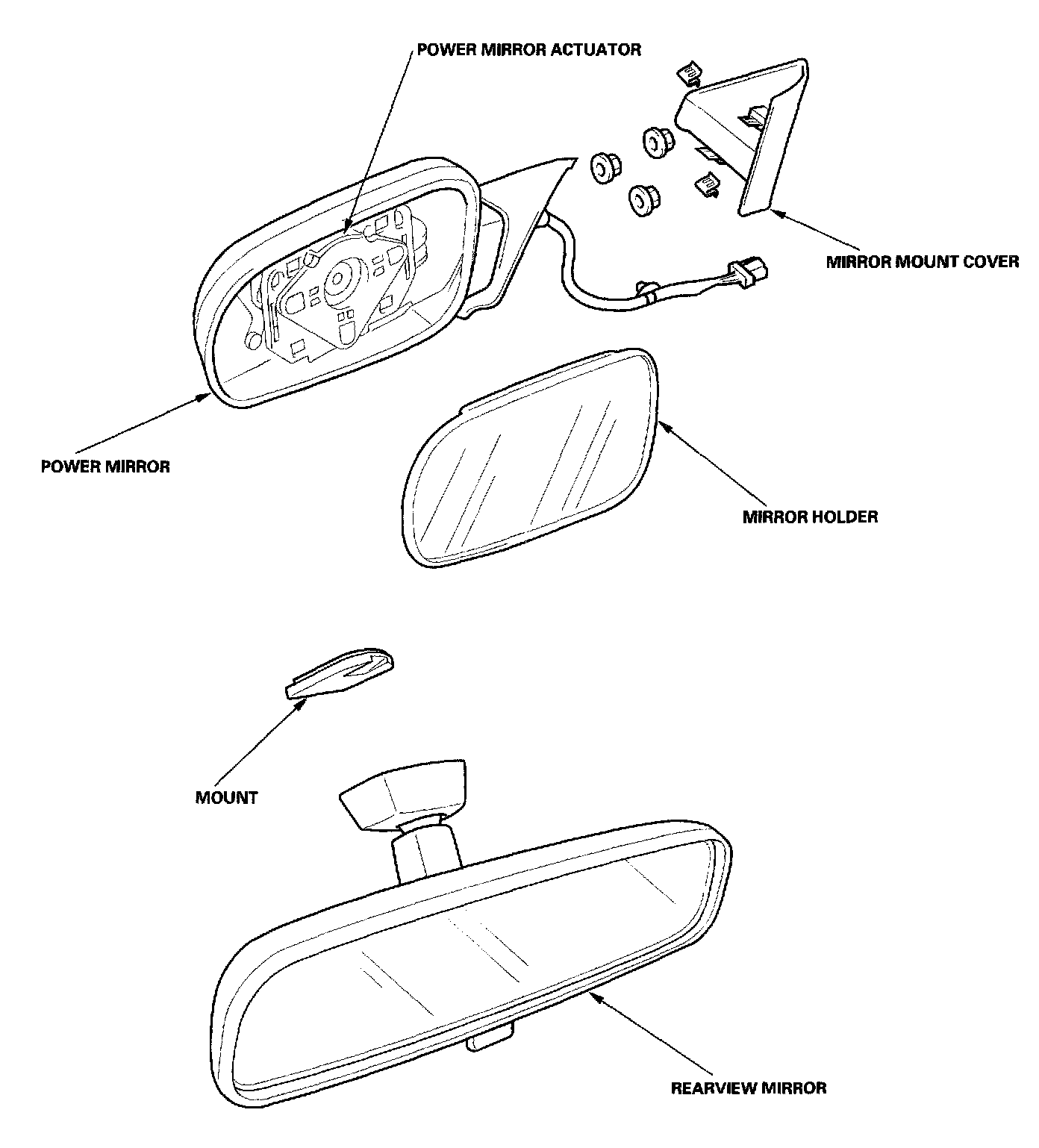 POWER MIRROR ACTUATOR

MIRROR MOUNT COVER

POWER MIRROR

MIRROR HOLDER

MOUNT

REARVIEW MIRROR