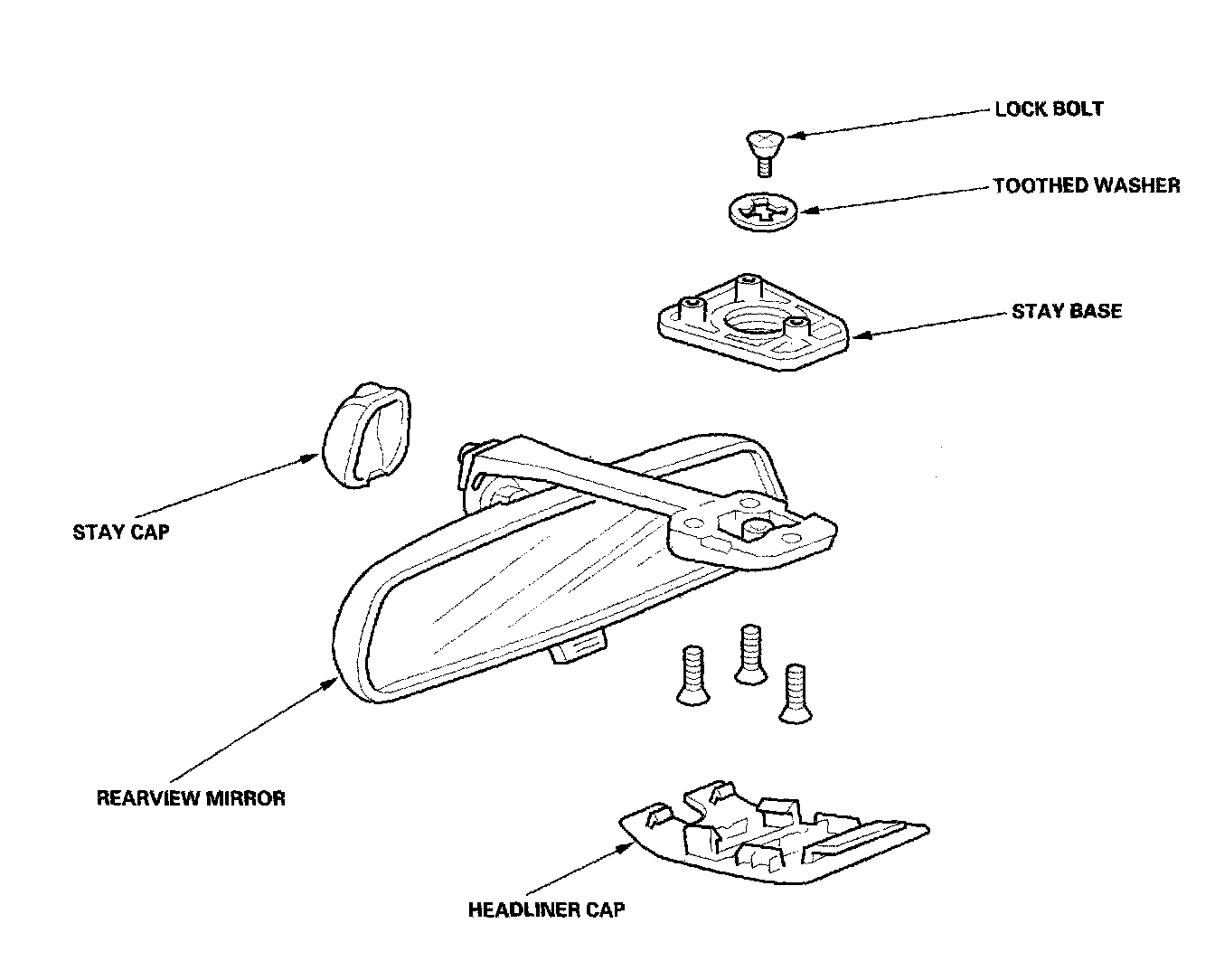 LOCK BOLT

TOOTHED WASHER

STAY BASE

STAY CAP

REARVIEW MIRROR

HEADLINER CAP