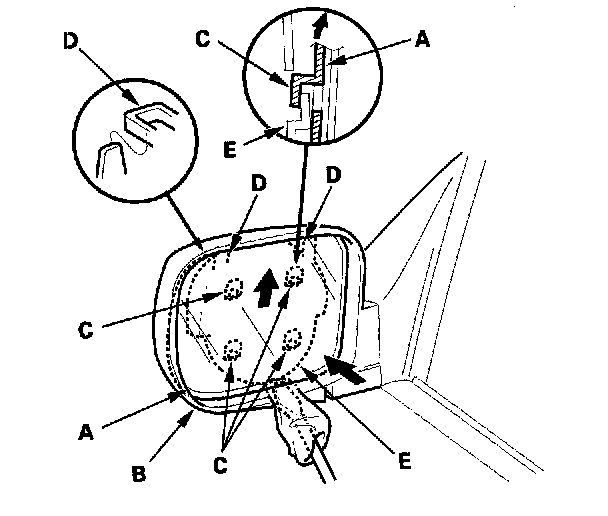 D
C
A
E
D
D
C
A
B
C
E