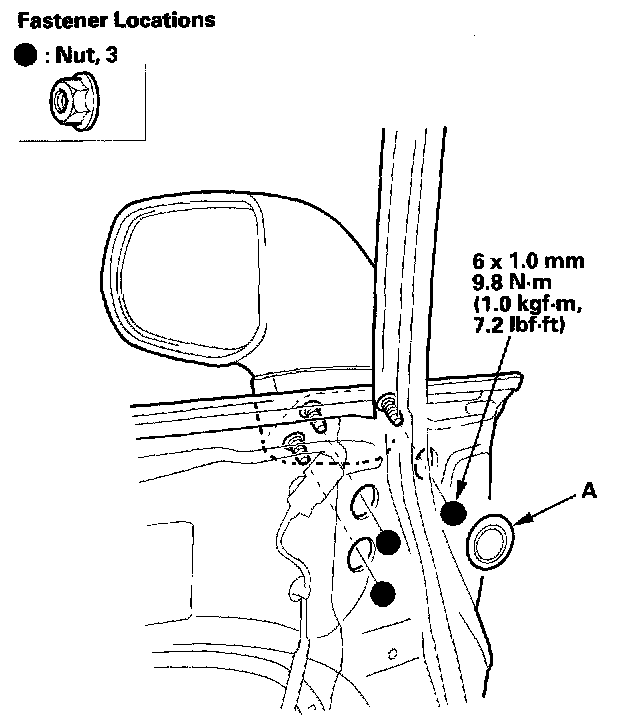 Fastener Locations

● : Nut, 3

6 x 1.0 mm
9.8 N·m
(1.0 kgf·m,
7.2 lbf·ft)

A