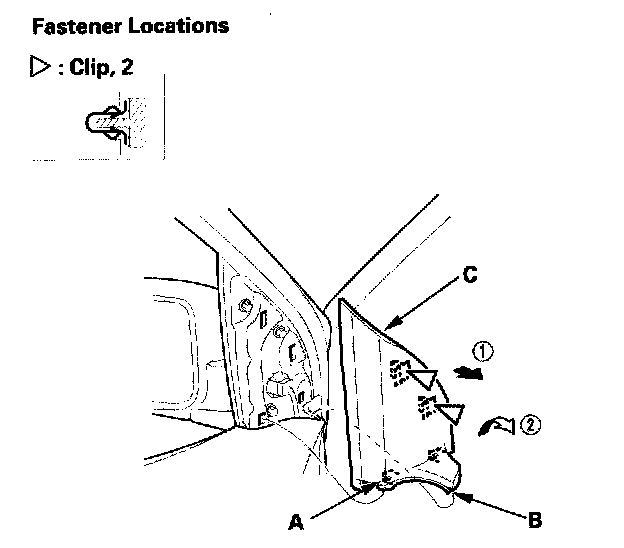 Fastener Locations

▷ : Clip, 2

C

①

②

A

B