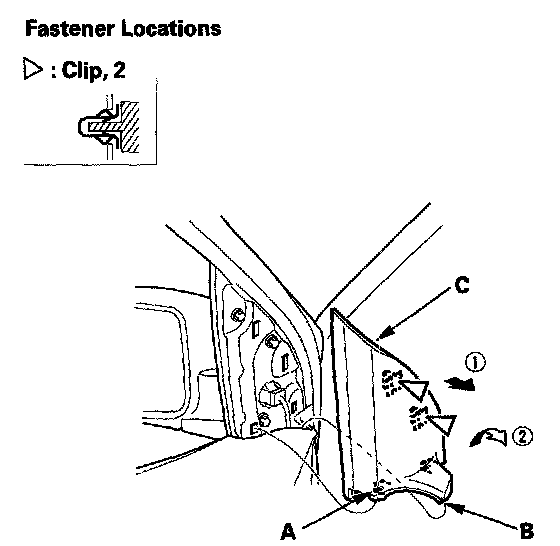 Fastener Locations

▷ : Clip, 2

C

①

②

A

B