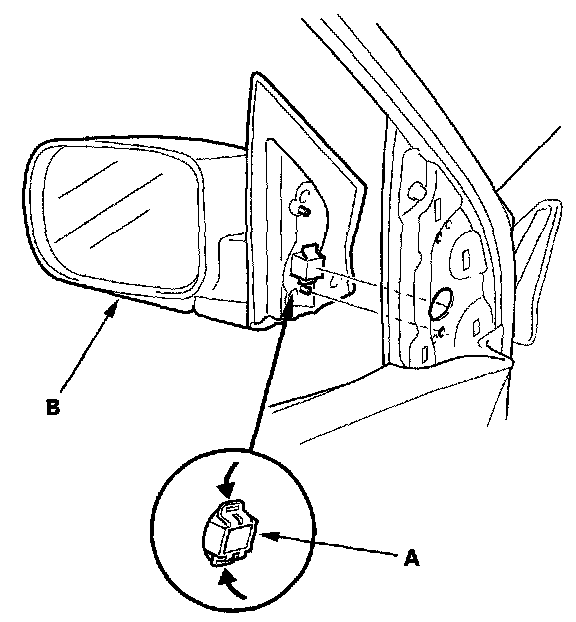 B

A