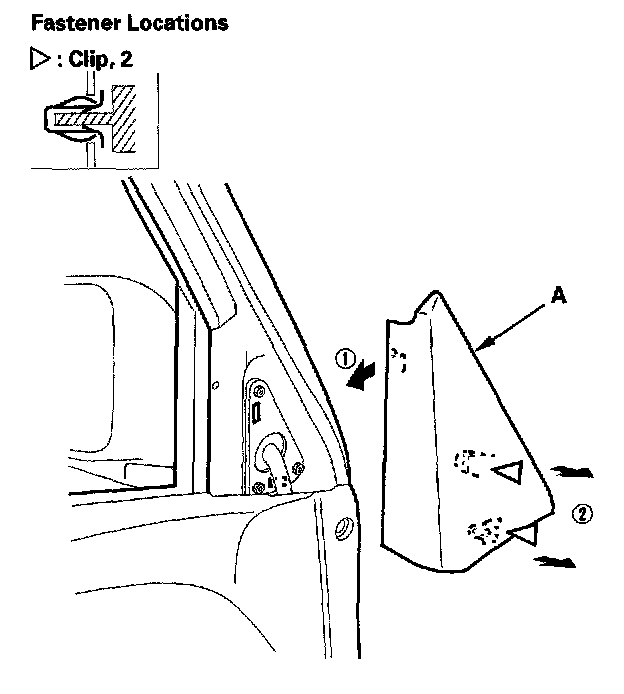 Fastener Locations

▷ : Clip, 2

A

①

②