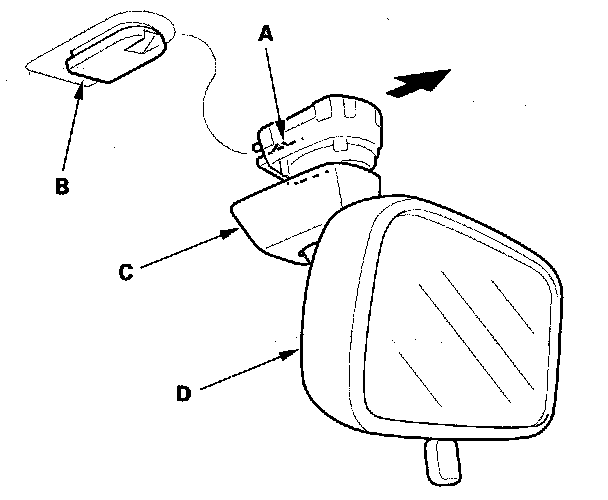 A
B
C
D