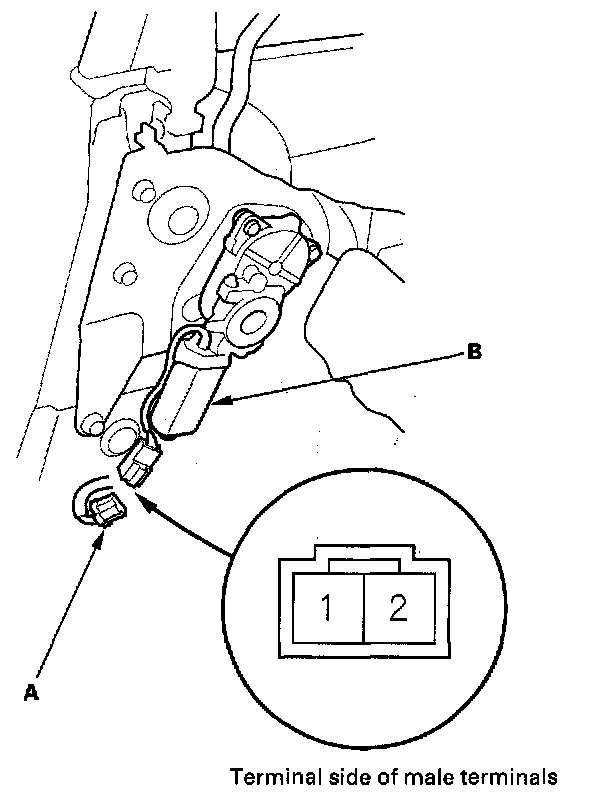 B

1 2

A

Terminal side of male terminals