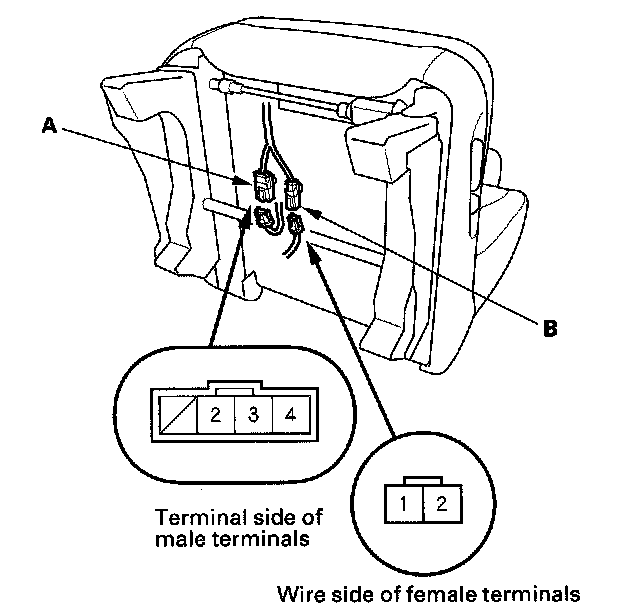 A

B

2 3 4

Terminal side of male terminals

1 2

Wire side of female terminals