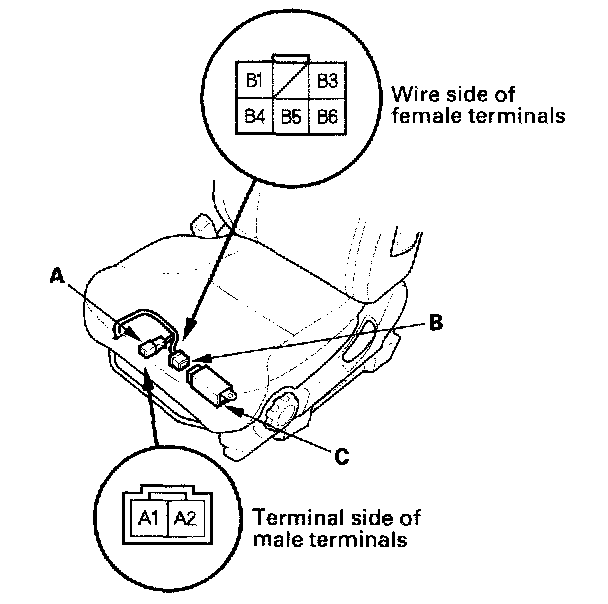 B1 B3
B4 B5 B6

Wire side of female terminals

A

B

C

A1 A2

Terminal side of male terminals