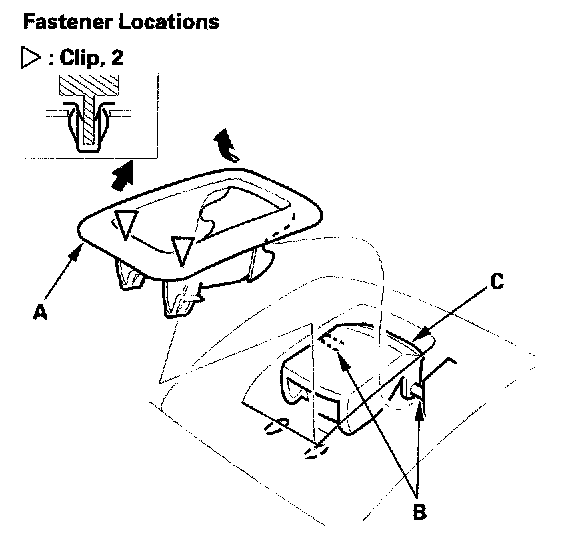 Fastener Locations

▷ : Clip, 2

A

C

B