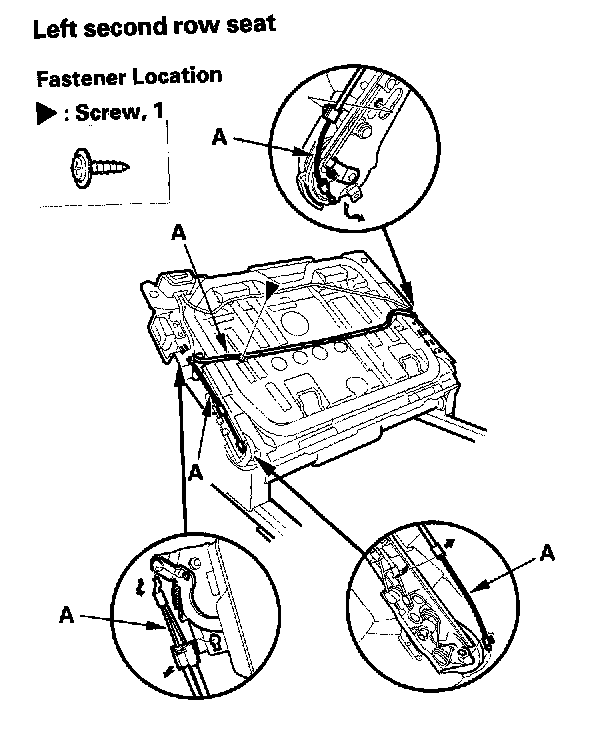 Left second row seat

Fastener Location

▶ : Screw, 1

A

A

A

A

A