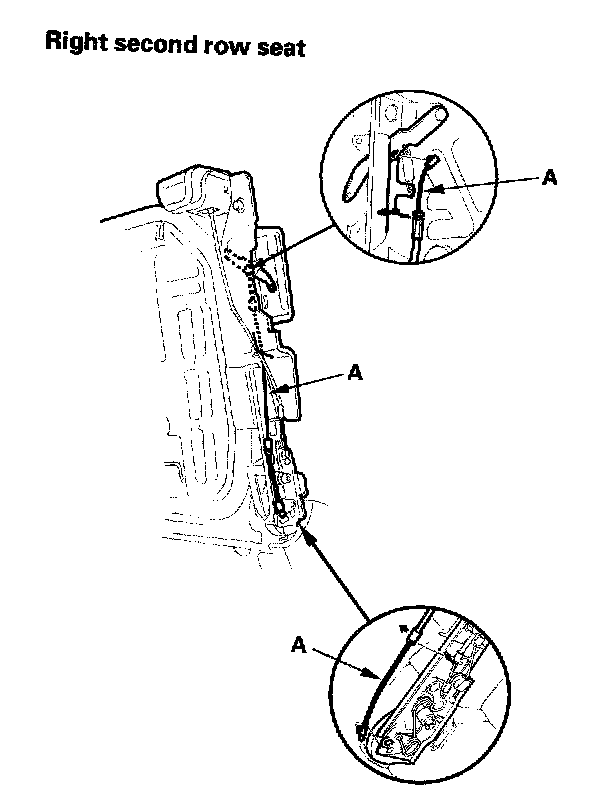 Right second row seat

A

A

A