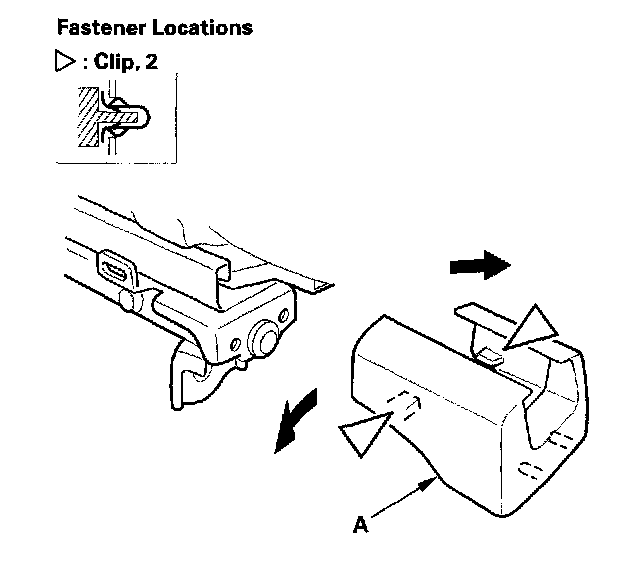 Fastener Locations

▷ : Clip, 2

A