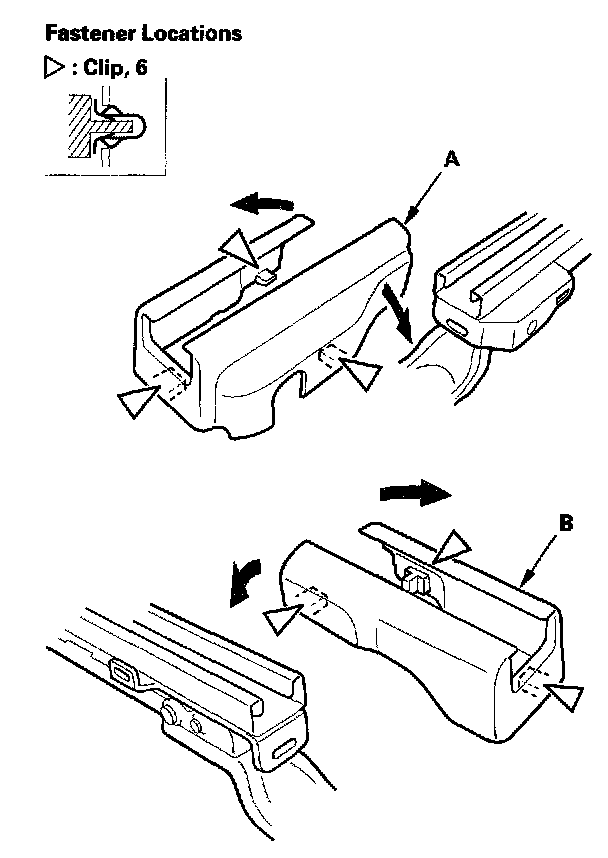 Fastener Locations
▷ : Clip, 6

A

B