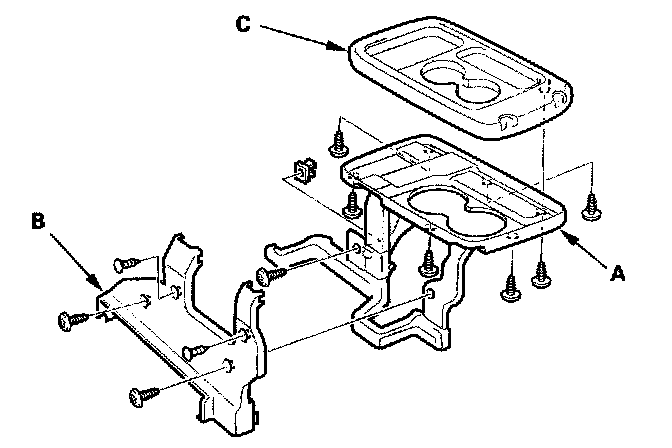 C
B
A