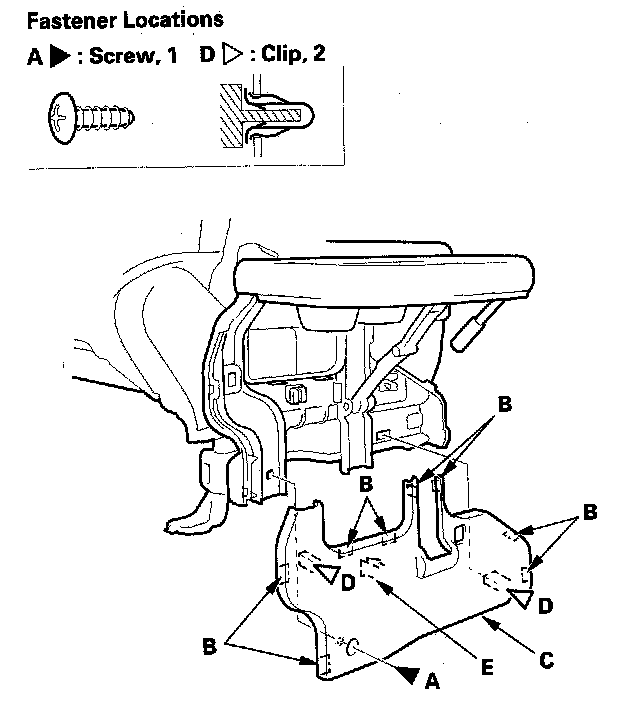 Fastener Locations

A ▶ : Screw, 1 D ▷ : Clip, 2

B
B
B
D
D
B
E
C
A