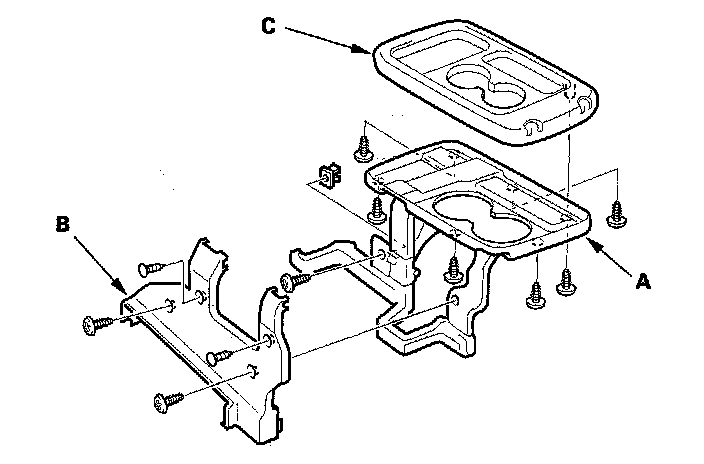 C

B

A