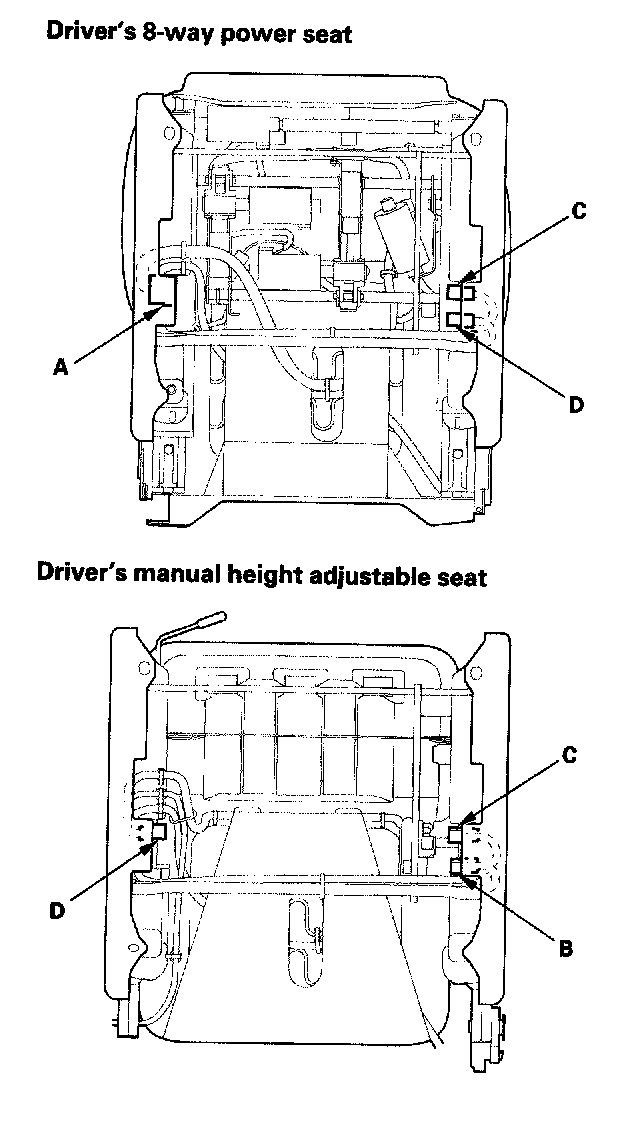 Driver's 8-way power seat

C

A

D

Driver's manual height adjustable seat

C

D

B