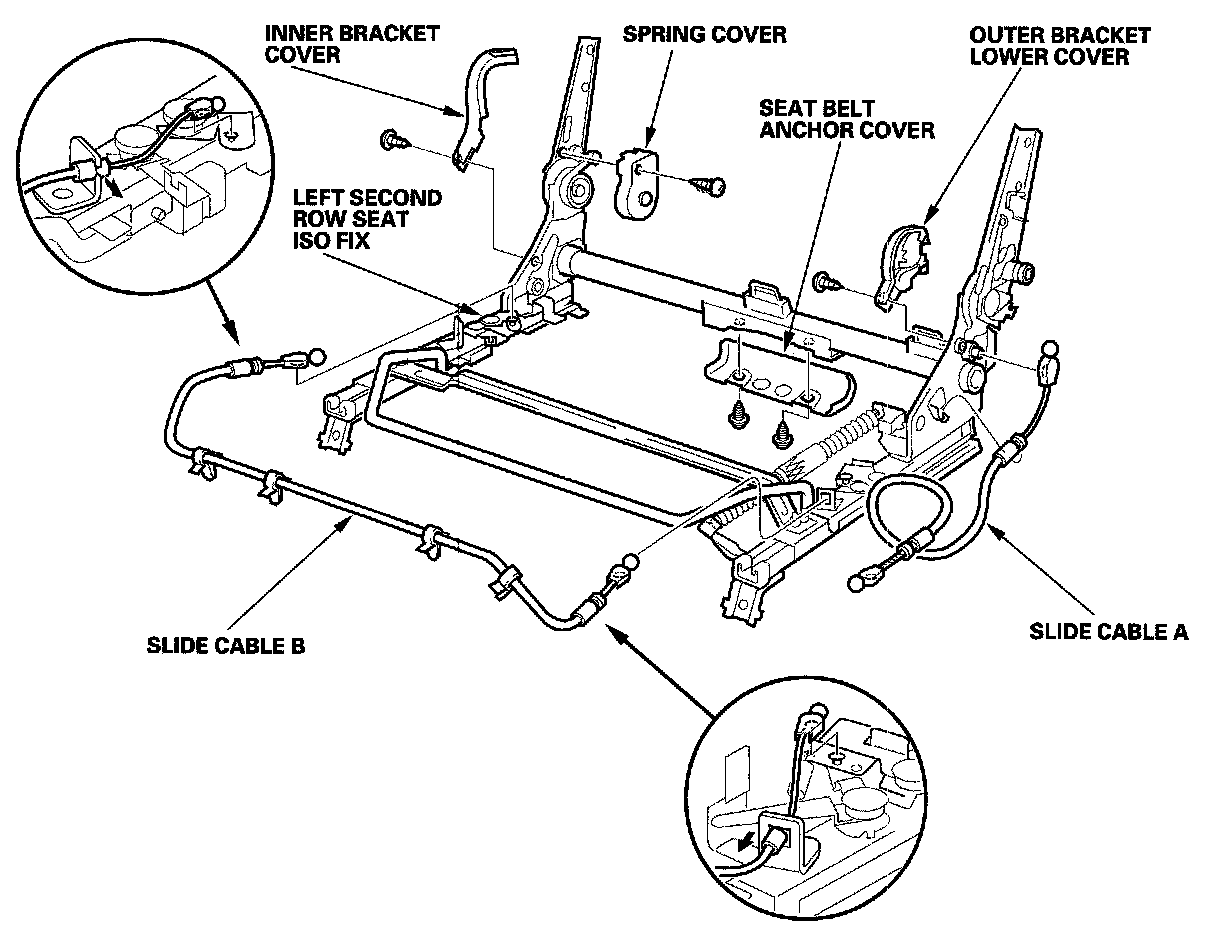 INNER BRACKET COVER

SPRING COVER

OUTER BRACKET LOWER COVER

SEAT BELT ANCHOR COVER

LEFT SECOND ROW SEAT ISO FIX

SLIDE CABLE B

SLIDE CABLE A