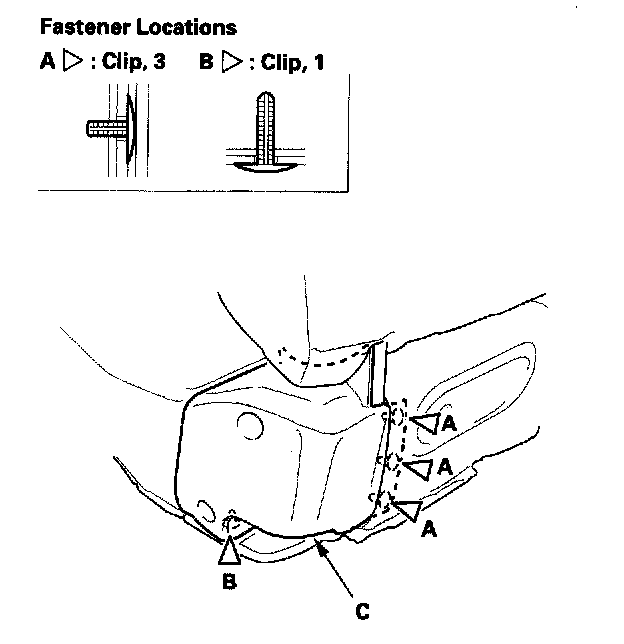 Fastener Locations

A ▷ : Clip, 3 B ▷ : Clip, 1

A

A

A

B

C