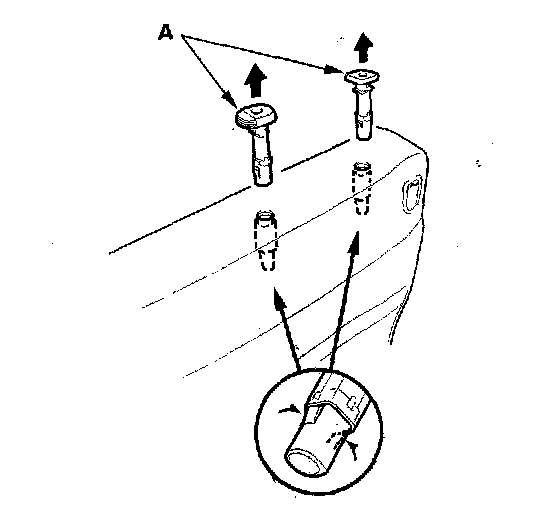 A