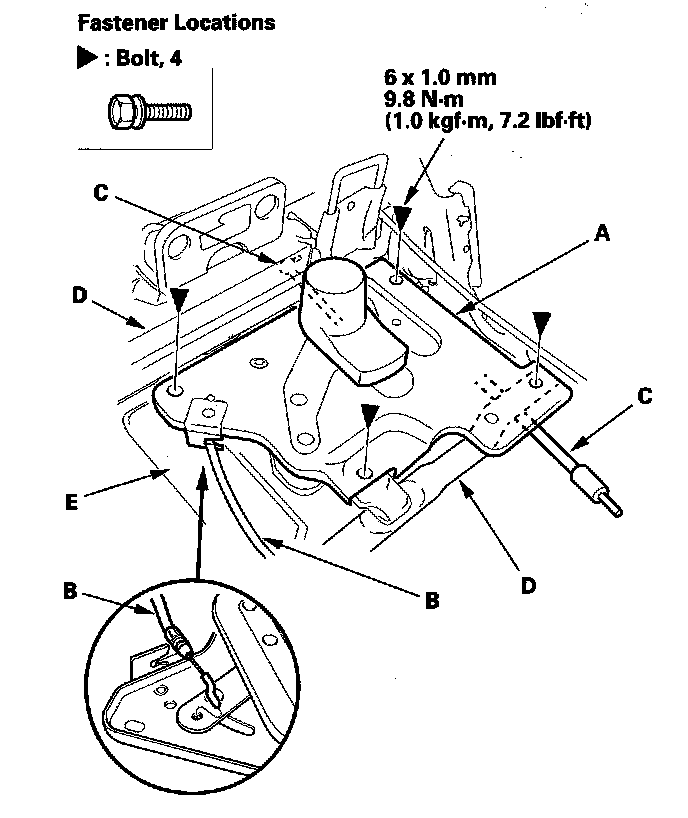 Fastener Locations

▶ : Bolt, 4

6 x 1.0 mm
9.8 N·m
(1.0 kgf·m, 7.2 lbf·ft)

C

A

D

C

E

D

B

B