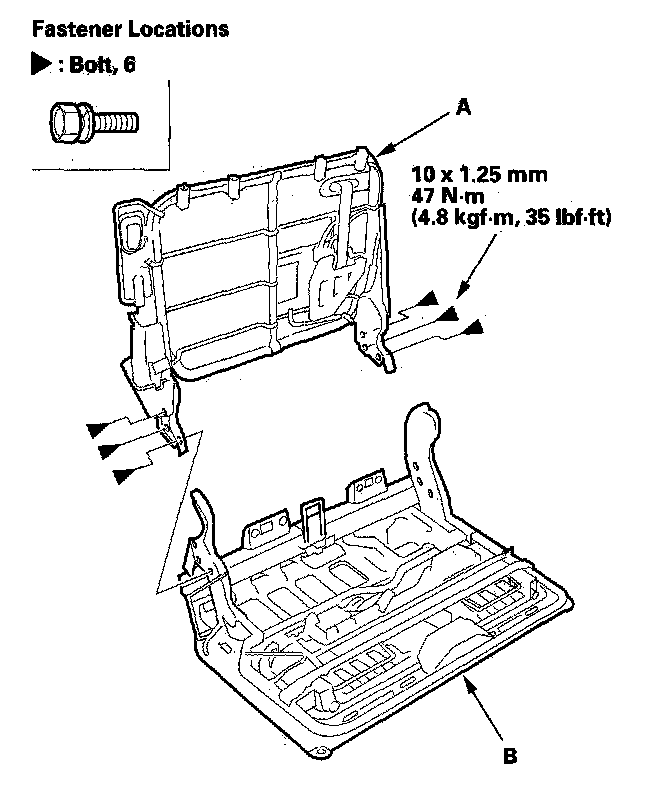 Fastener Locations

▶ : Bolt, 6

A

10 x 1.25 mm
47 N·m
(4.8 kgf·m, 35 lbf·ft)

B