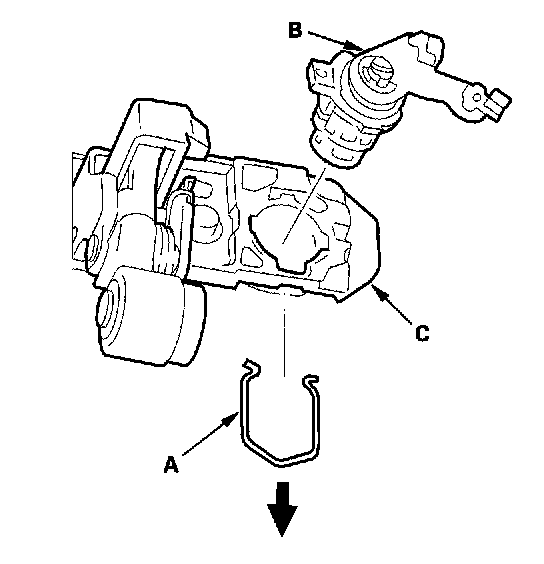 B
C
A