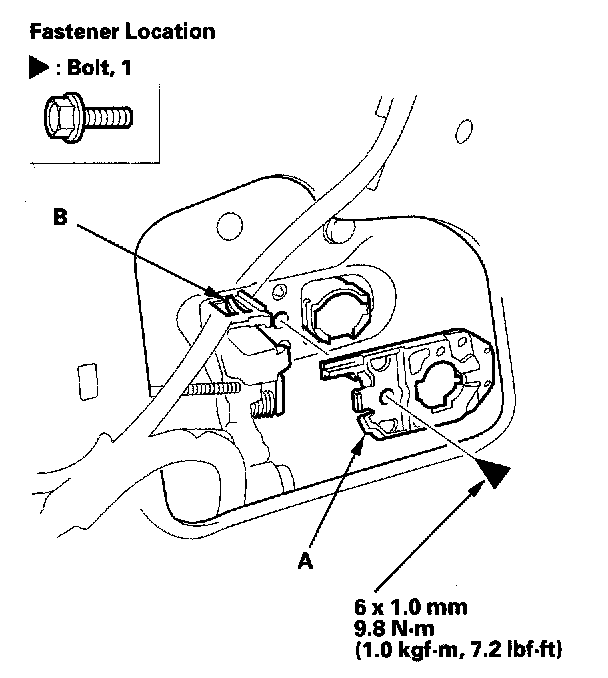 Fastener Location

▶ : Bolt, 1

B

A

6 x 1.0 mm
9.8 N·m
(1.0 kgf·m, 7.2 lbf·ft)