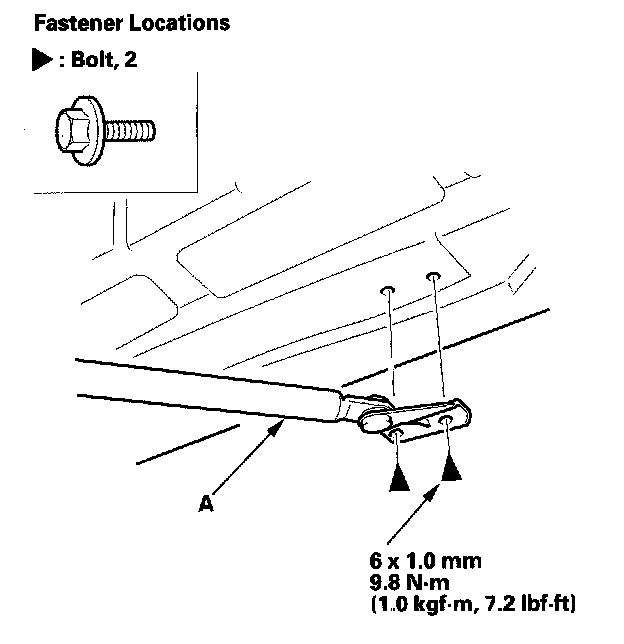 Fastener Locations

▶ : Bolt, 2

A

6 x 1.0 mm
9.8 N·m
(1.0 kgf·m, 7.2 lbf·ft)