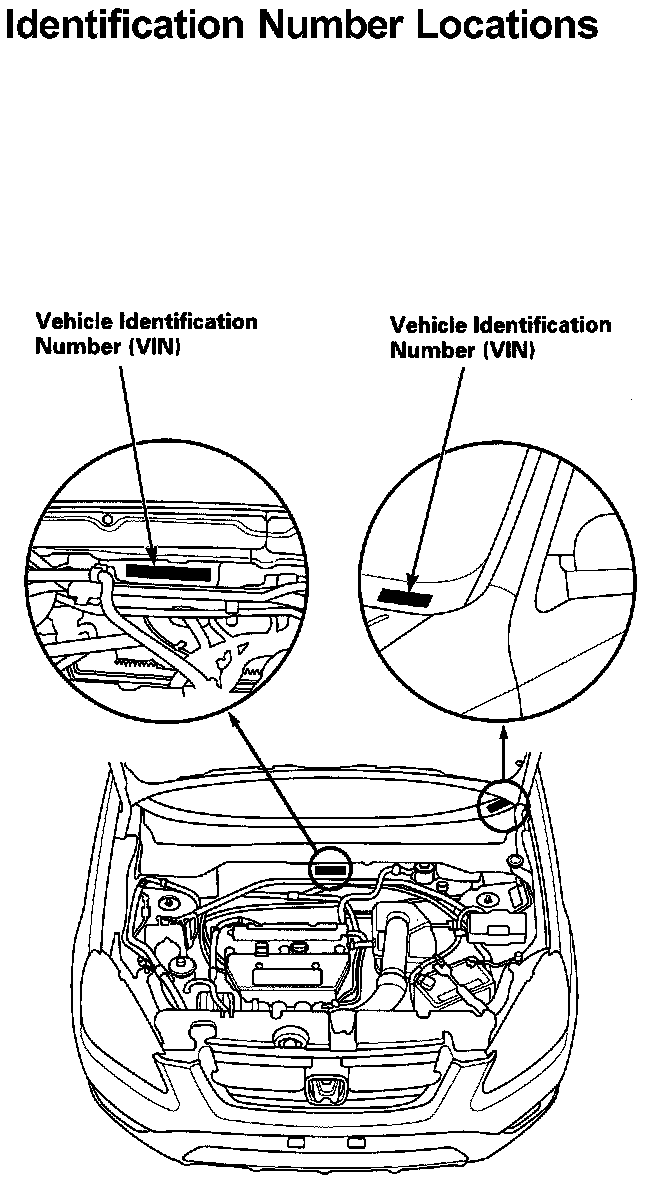 Identification Number Locations

Vehicle Identification Number (VIN)

Vehicle Identification Number (VIN)