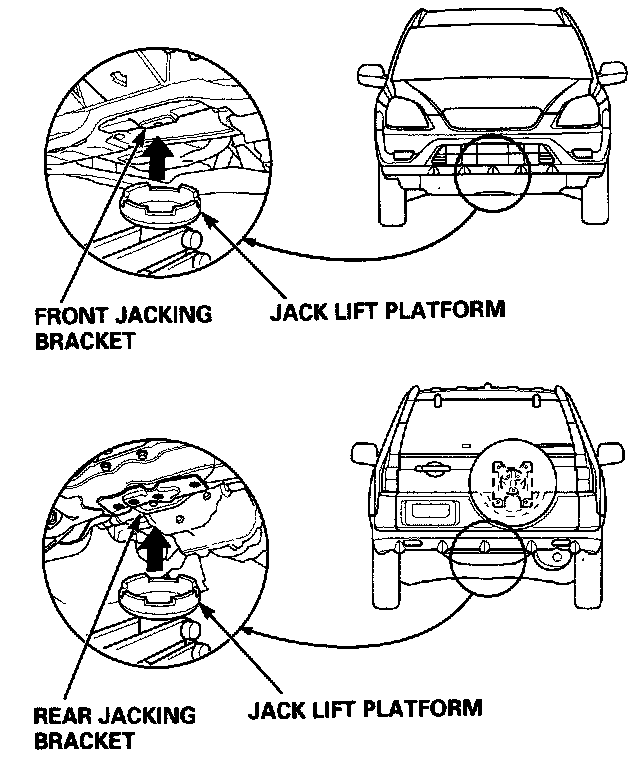 FRONT JACKING BRACKET

JACK LIFT PLATFORM

REAR JACKING BRACKET

JACK LIFT PLATFORM