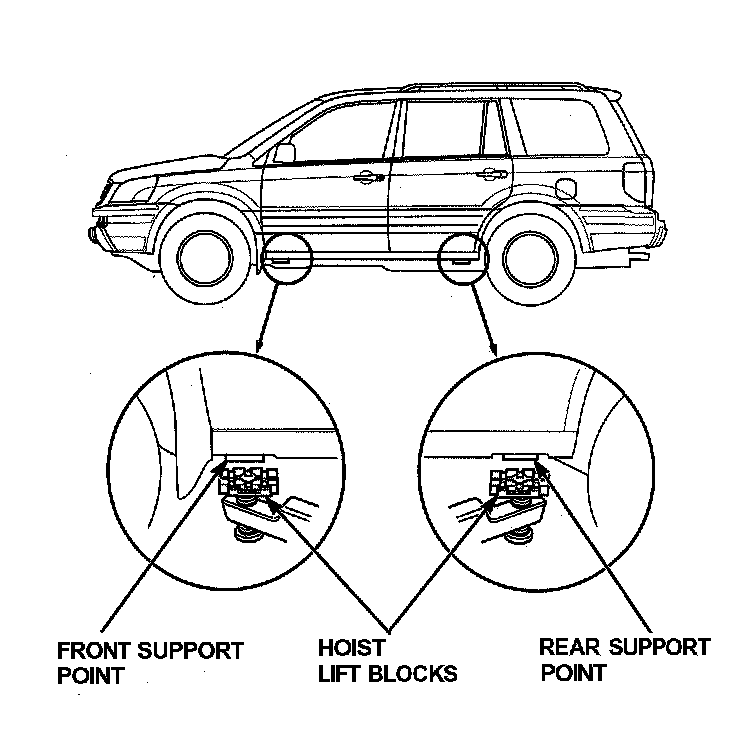 FRONT SUPPORT POINT

HOIST LIFT BLOCKS

REAR SUPPORT POINT