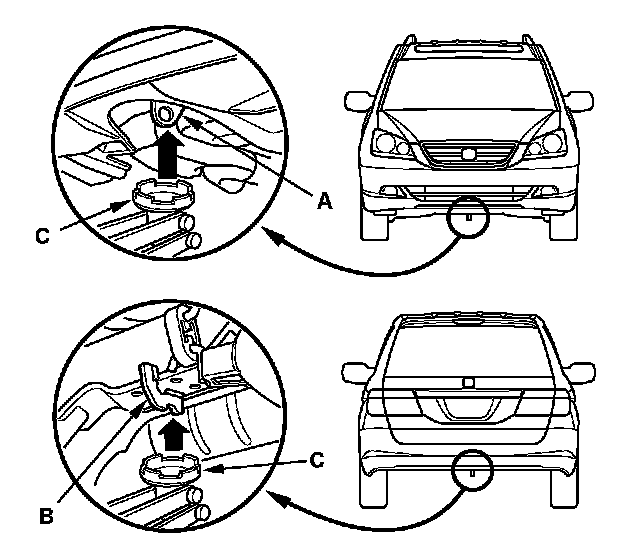 A
C
C
B