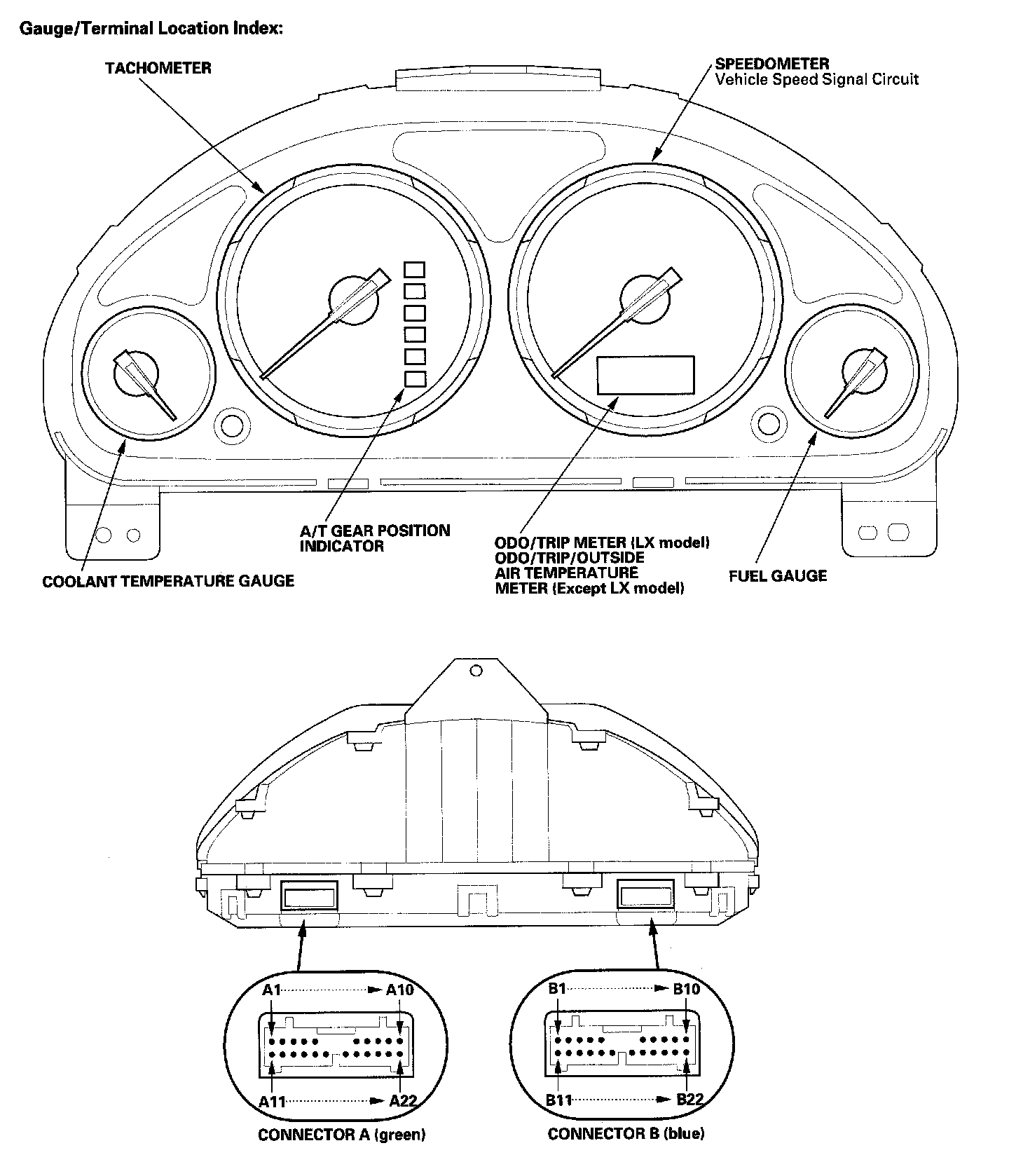 Gauge/Terminal Location Index:

TACHOMETER

SPEEDOMETER
Vehicle Speed Signal Circuit

A/T GEAR POSITION INDICATOR

ODO/TRIP METER (LX model)
ODO/TRIP/OUTSIDE AIR TEMPERATURE METER (Except LX model)

COOLANT TEMPERATURE GAUGE

FUEL GAUGE

A1 A10
A11 A22
CONNECTOR A (green)

B1 B10
B11 B22
CONNECTOR B (blue)