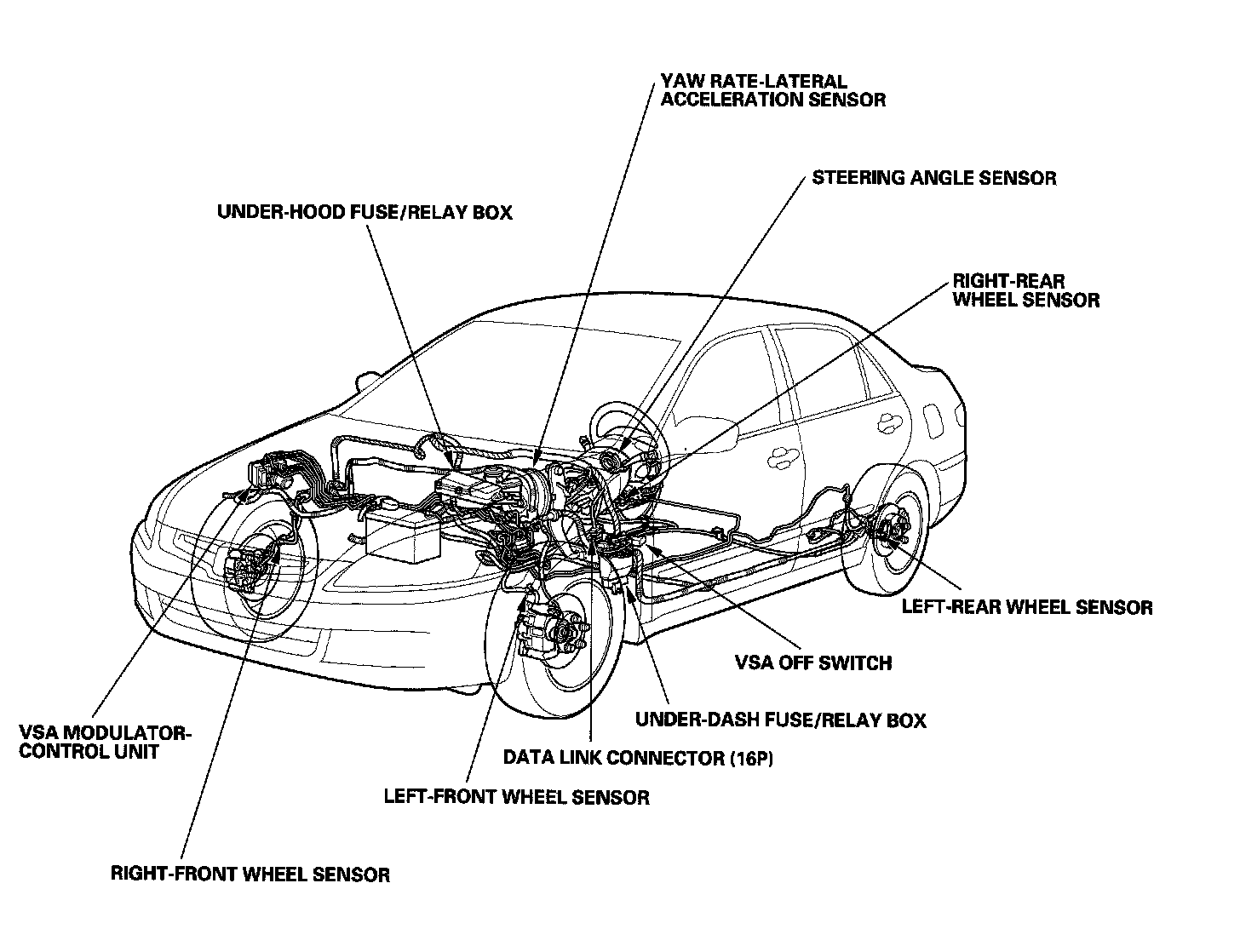 YAW RATE-LATERAL ACCELERATION SENSOR

STEERING ANGLE SENSOR

UNDER-HOOD FUSE/RELAY BOX

RIGHT-REAR WHEEL SENSOR

LEFT-REAR WHEEL SENSOR

VSA OFF SWITCH

UNDER-DASH FUSE/RELAY BOX

VSA MODULATOR-CONTROL UNIT

DATA LINK CONNECTOR (16P)

LEFT-FRONT WHEEL SENSOR

RIGHT-FRONT WHEEL SENSOR