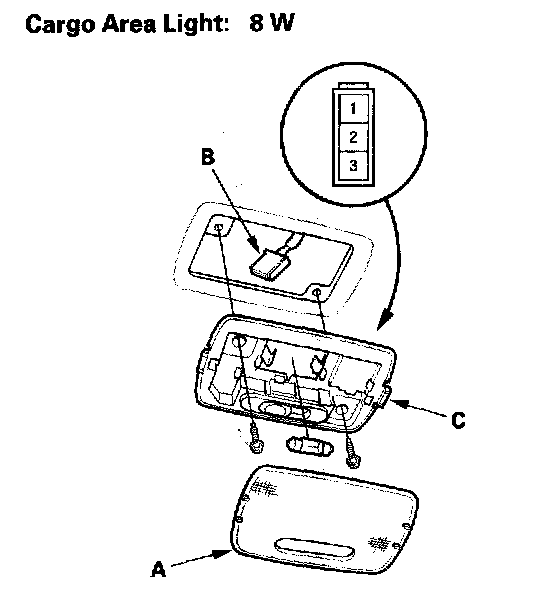 Cargo Area Light: 8 W

1
2
3

B

C

A