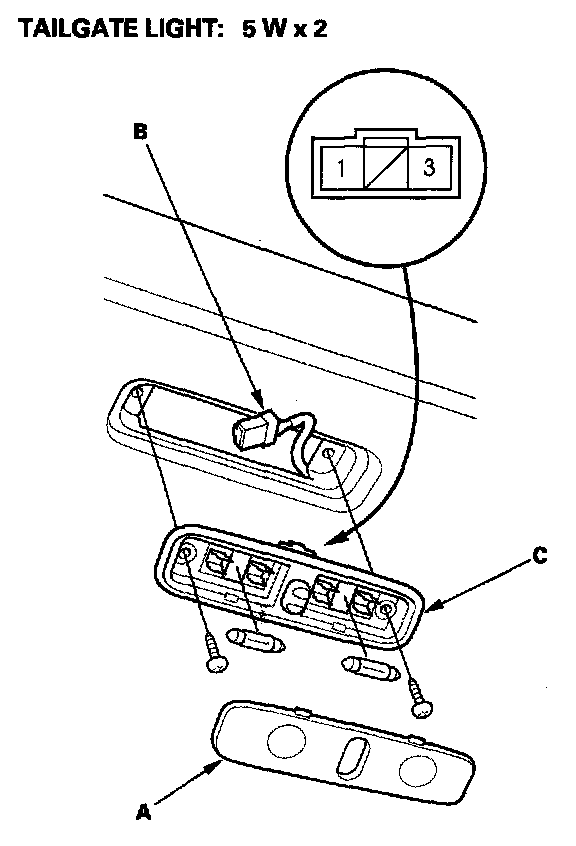 TAILGATE LIGHT: 5 W x 2

B

1

3

C

A