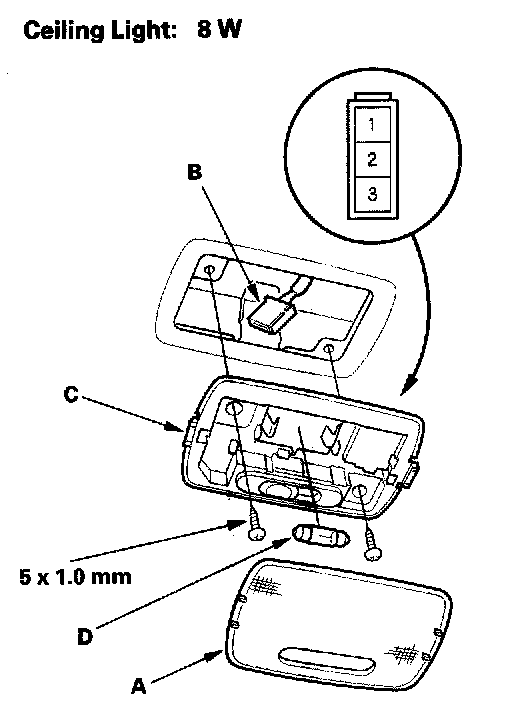 Ceiling Light: 8 W

1
2
3

B

C

5 x 1.0 mm

D

A