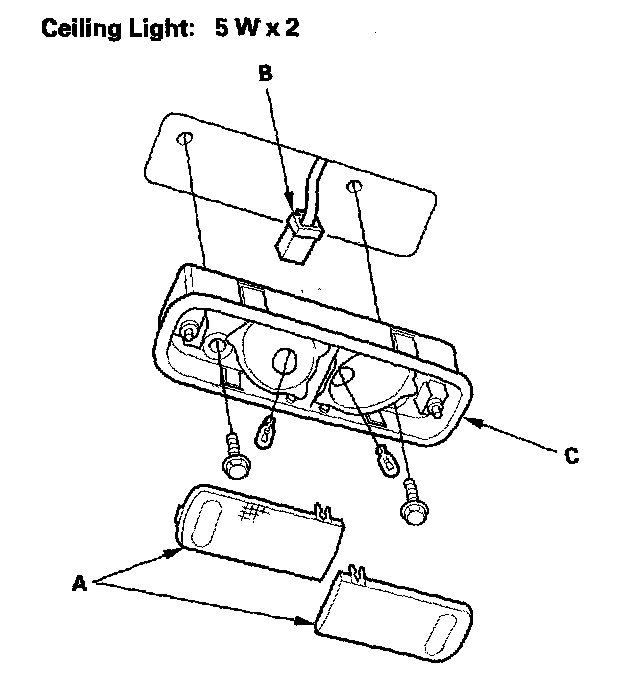 Ceiling Light: 5 W x 2

B

C

A