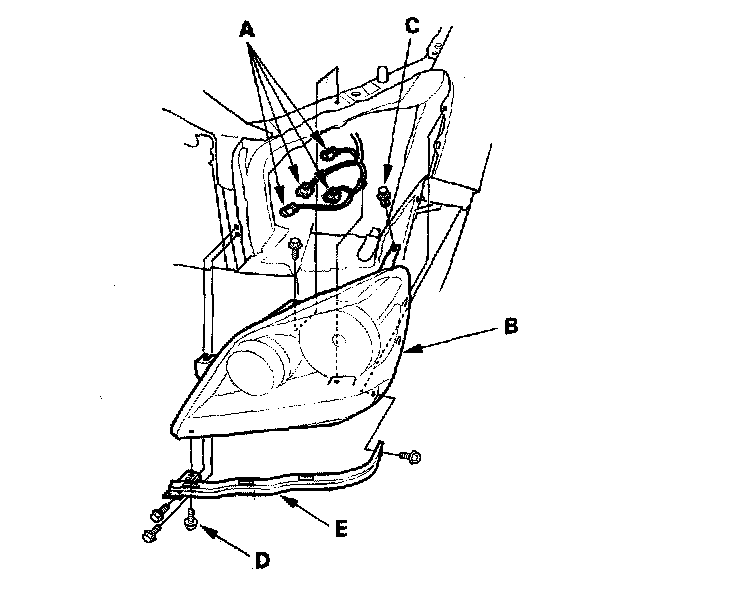 A
C
B
E
D