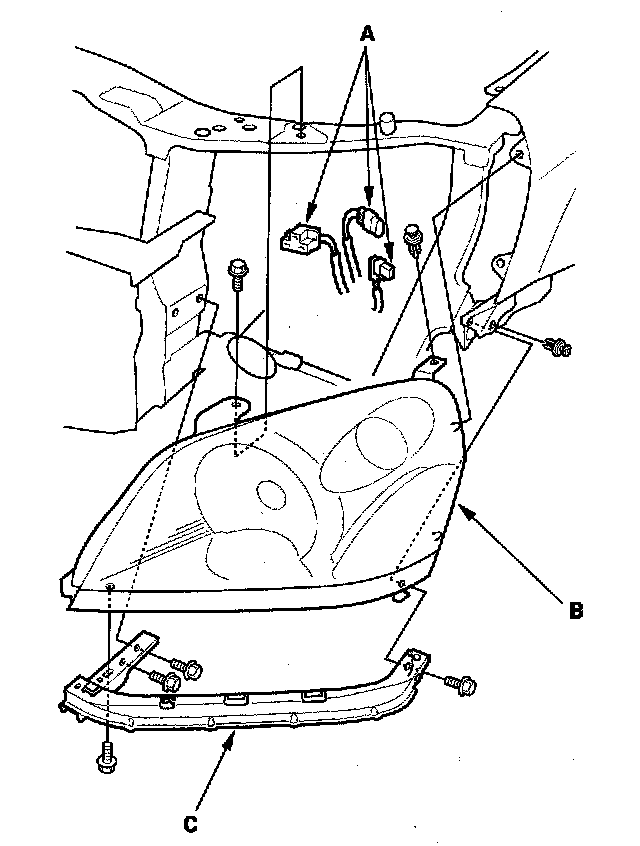 A

B

C