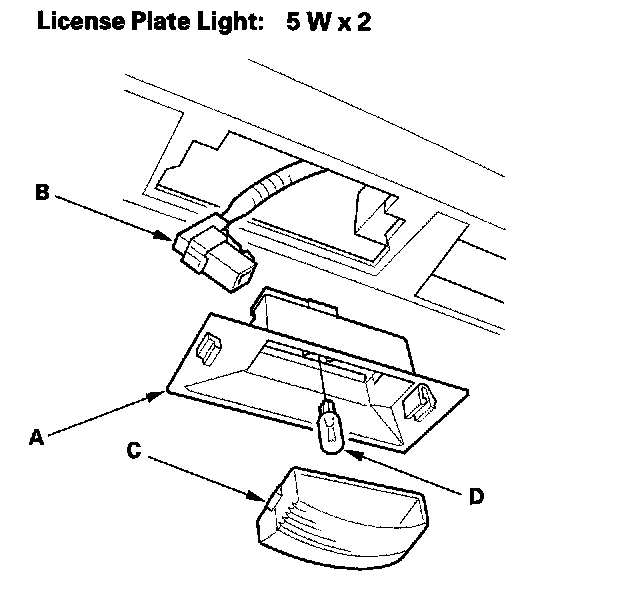 License Plate Light: 5 W x 2

B

A

C

D