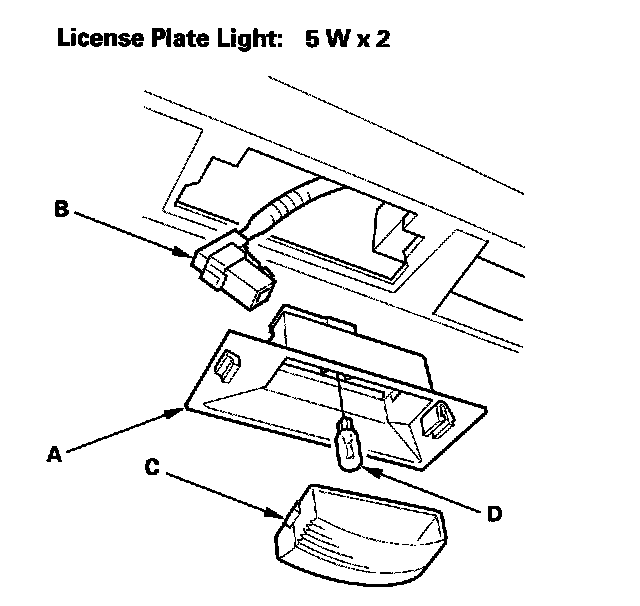 License Plate Light: 5 W x 2

B

A

C

D