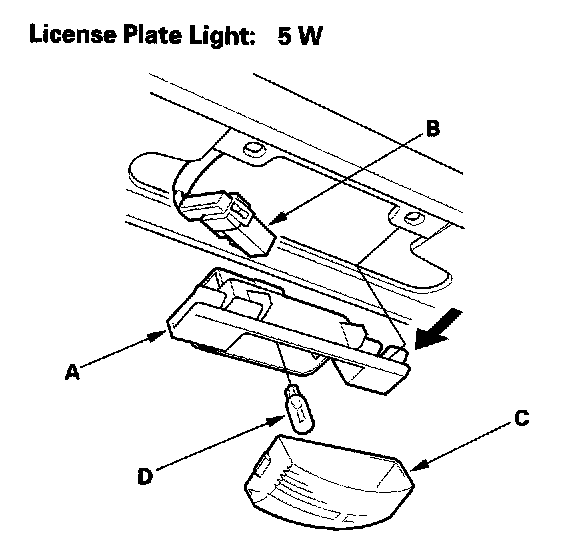 License Plate Light: 5 W

B

A

C

D