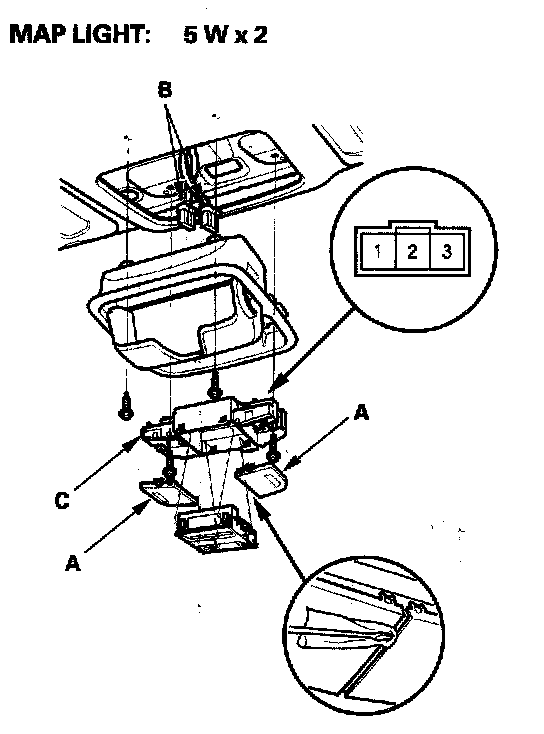 MAP LIGHT: 5 W x 2

B

1 2 3

A

C

A