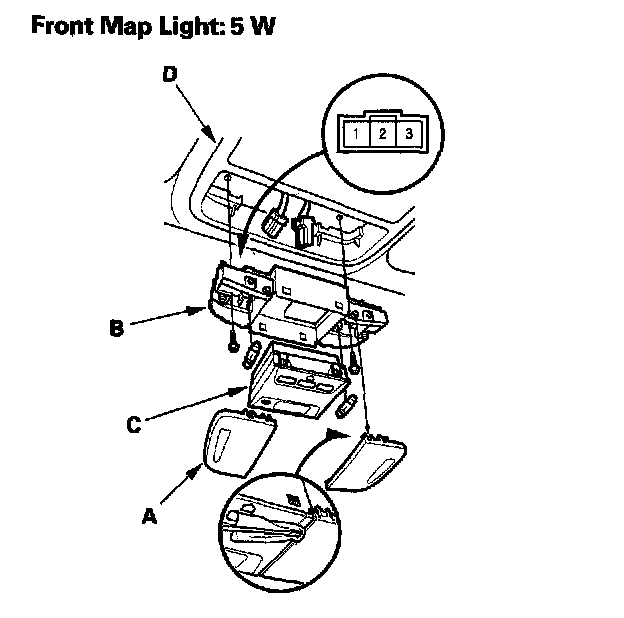 Front Map Light: 5 W

D

1 2 3

B

C

A