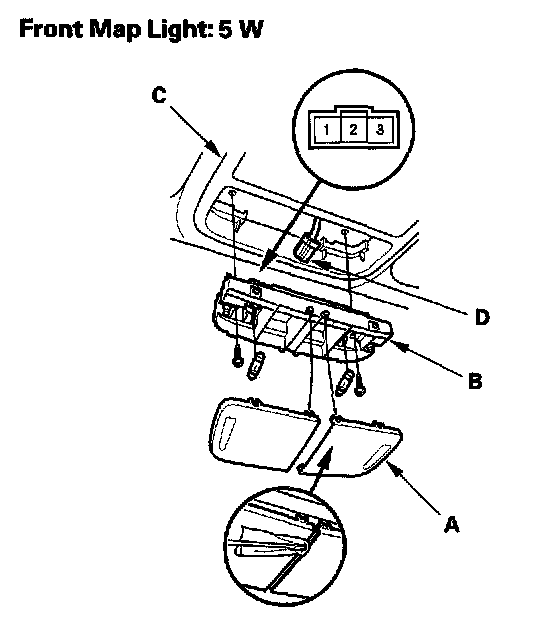 Front Map Light: 5 W

C

1 2 3

D

B

A