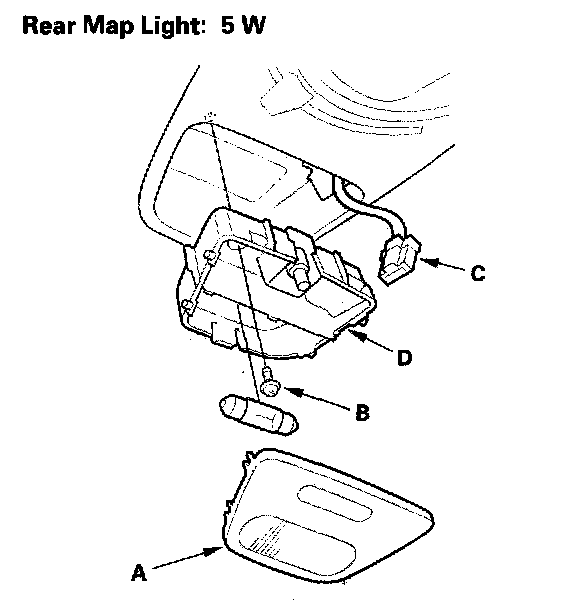 Rear Map Light: 5 W

C

D

B

A